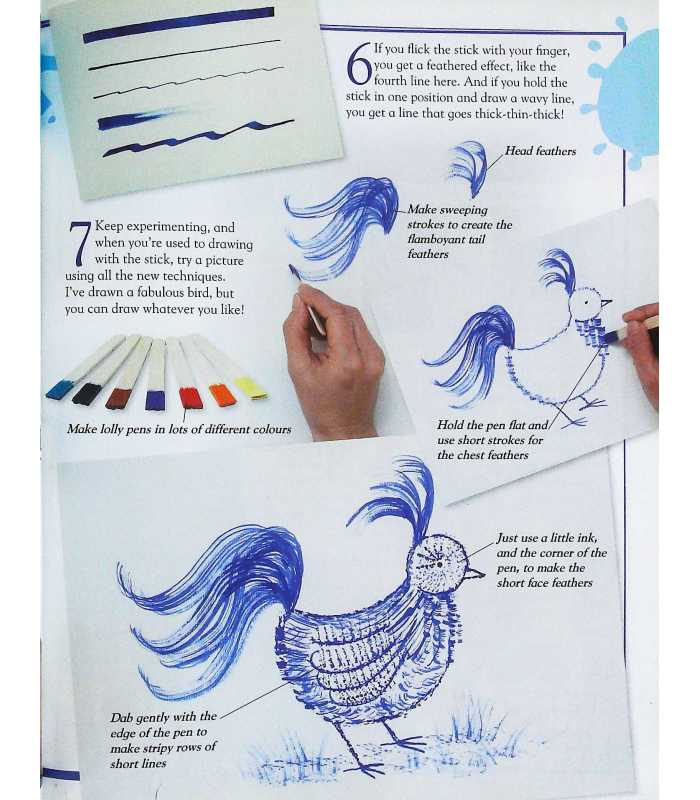 6 If you flick the stick with your finger, you get a feathered effect, like the fourth line here. And if you hold the stick in one position and draw a wavy line, you get a line that goes thick-thin-thick!

Head feathers

Make sweeping strokes to create the flamboyant tail feathers

7 Keep experimenting, and when you're used to drawing with the stick, try a picture using all the new techniques. I've drawn a fabulous bird, but you can draw whatever you like!

Make lolly pens in lots of different colours

Hold the pen flat and use short strokes for the chest feathers

Just use a little ink, and the corner of the pen, to make the short face feathers

Dab gently with the edge of the pen to make stripy rows of short lines